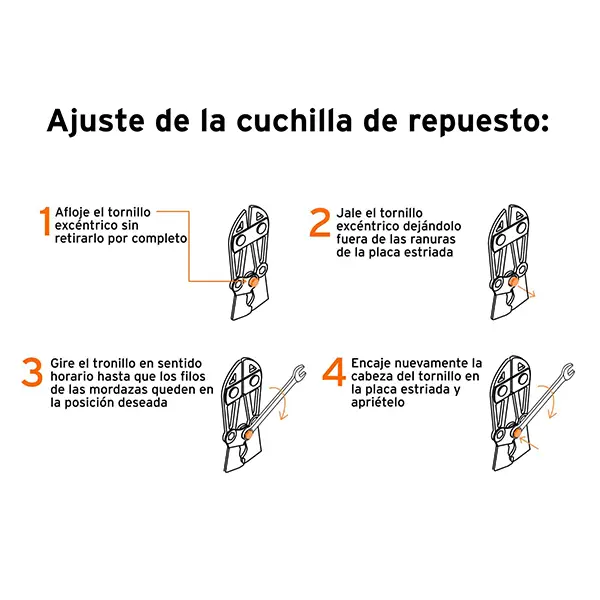 Ajuste de la cuchilla de repuesto:

1 Afloje el tornillo excéntrico sin retirarlo por completo

2 Jale el tornillo excéntrico dejándolo fuera de las ranuras de la placa estriada

3 Gire el tronillo en sentido horario hasta que los filos de las mordazas queden en la posición deseada

4 Encaje nuevamente la cabeza del tornillo en la placa estriada y apriételo